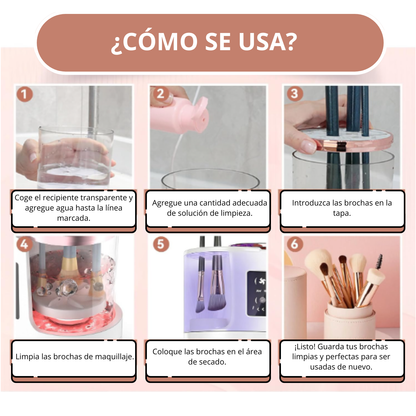 ¿CÓMO SE USA?

1

Coge el recipiente transparente y agregue agua hasta la línea marcada.

2

Agregue una cantidad adecuada de solución de limpieza.

3

Introduzca las brochas en la tapa.

4

Limpia las brochas de maquillaje.

5

Coloque las brochas en el área de secado.

6

¡Listo! Guarda tus brochas limpias y perfectas para ser usadas de nuevo.