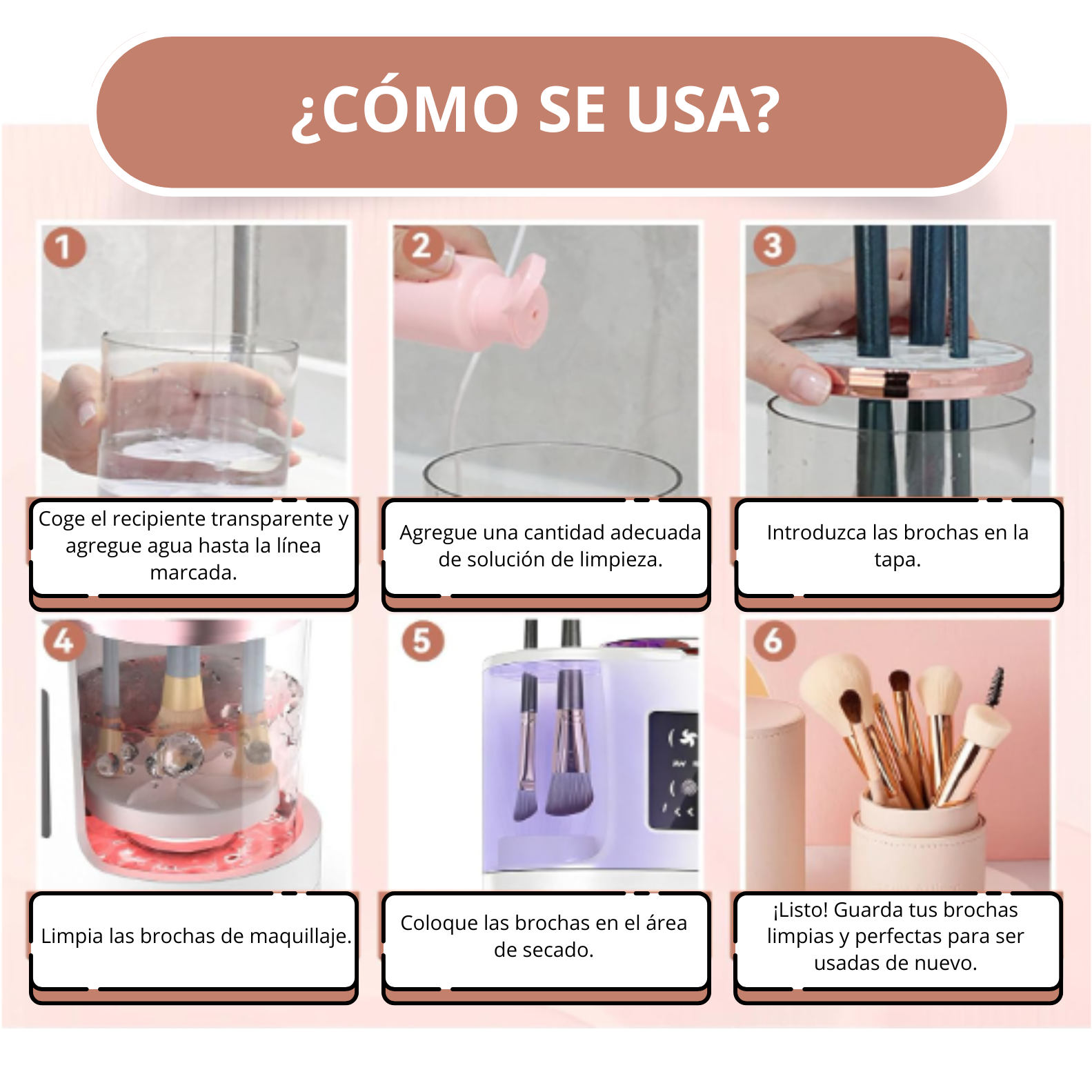 ¿CÓMO SE USA?

1

Coge el recipiente transparente y agregue agua hasta la línea marcada.

2

Agregue una cantidad adecuada de solución de limpieza.

3

Introduzca las brochas en la tapa.

4

Limpia las brochas de maquillaje.

5

Coloque las brochas en el área de secado.

6

¡Listo! Guarda tus brochas limpias y perfectas para ser usadas de nuevo.