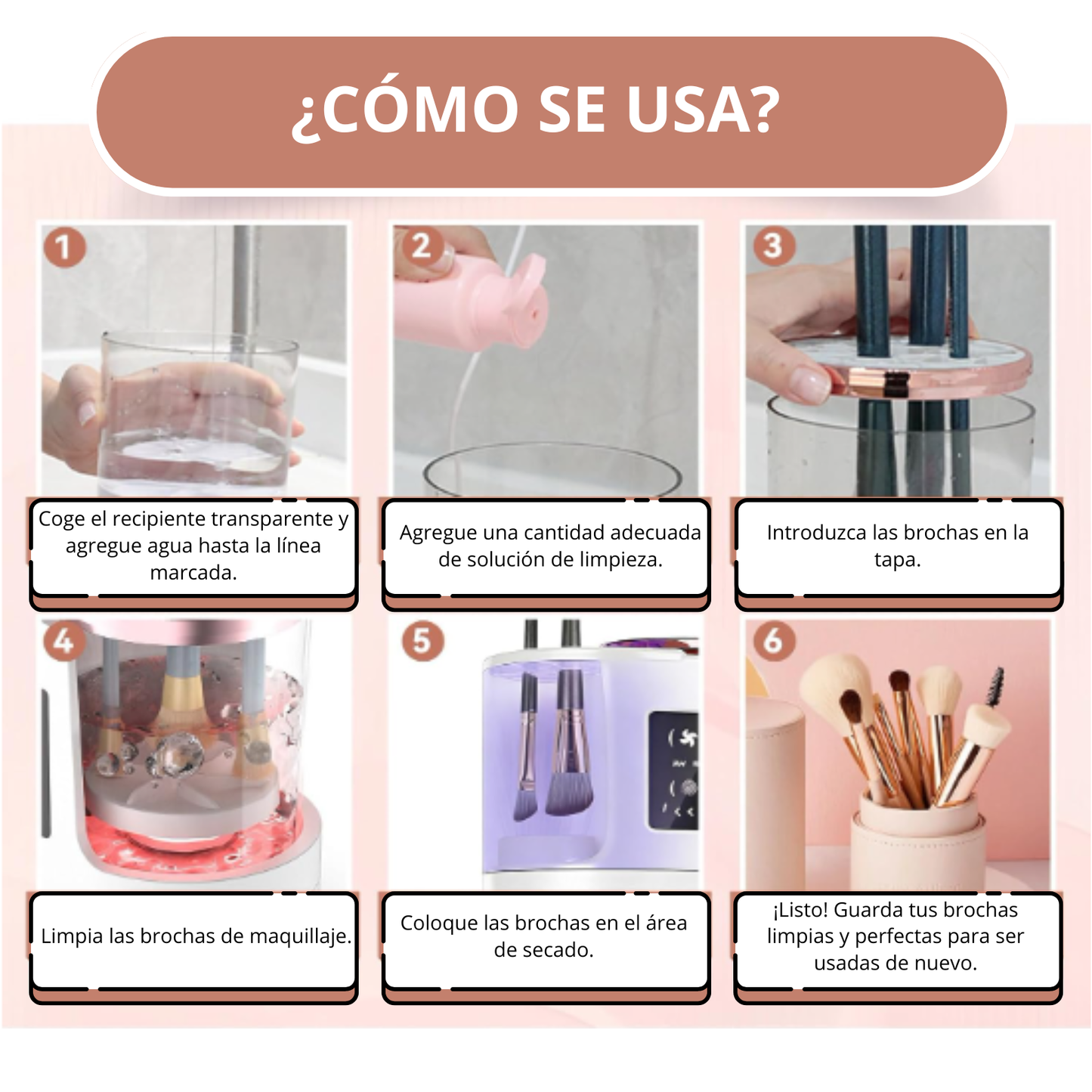 ¿CÓMO SE USA?

1
Coge el recipiente transparente y agregue agua hasta la línea marcada.

2
Agregue una cantidad adecuada de solución de limpieza.

3
Introduzca las brochas en la tapa.

4
Limpia las brochas de maquillaje.

5
Coloque las brochas en el área de secado.

6
¡Listo! Guarda tus brochas limpias y perfectas para ser usadas de nuevo.